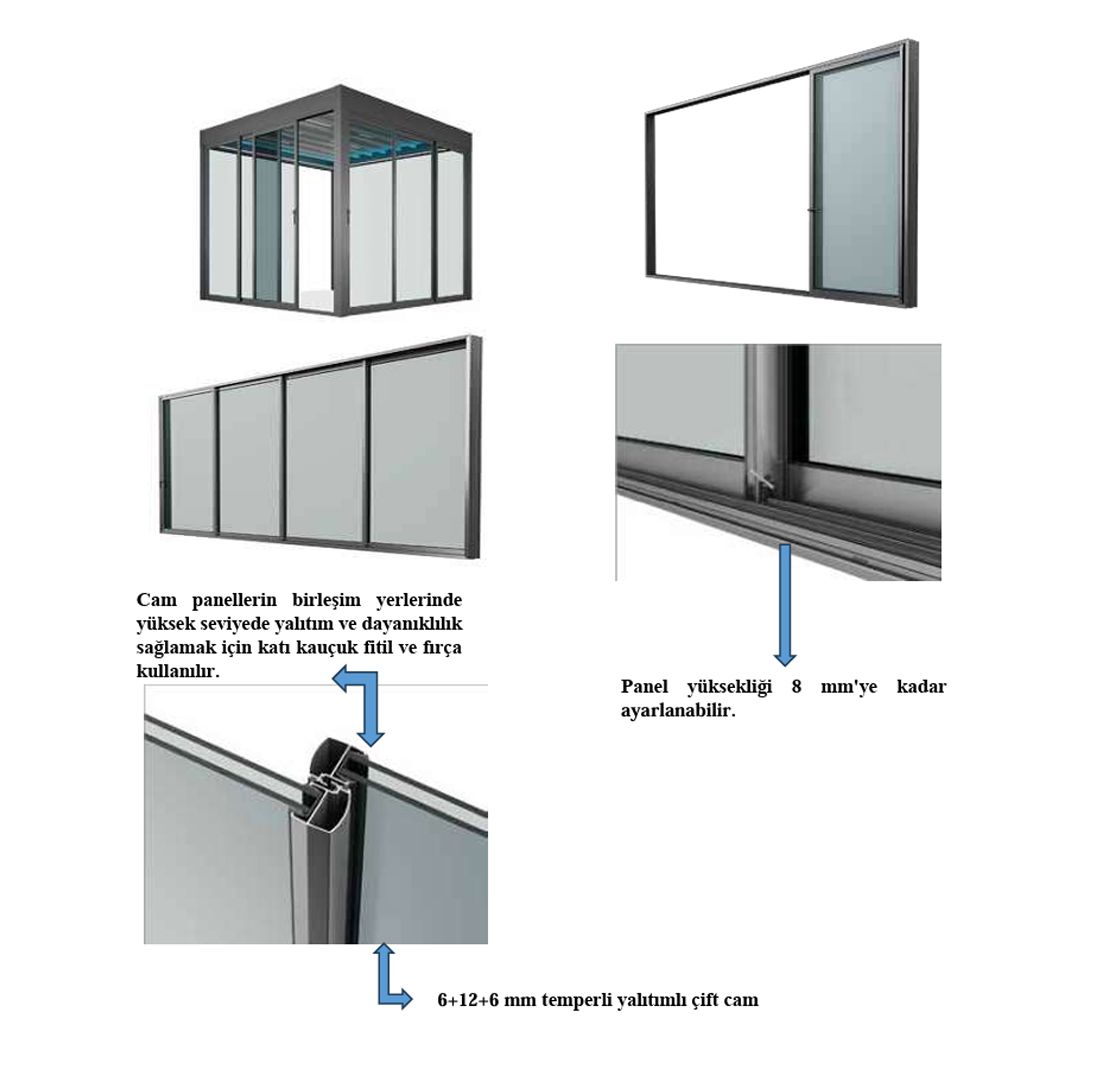 Cam panellerin birleşim yerlerinde yüksek seviyede yalıtım ve dayanıklılık sağlamak için katı kauçuk fitil ve fırça kullanılır.

Panel yüksekliği 8 mm'ye kadar ayarlanabilir.

6+12+6 mm temperli yalıtımlı çift cam