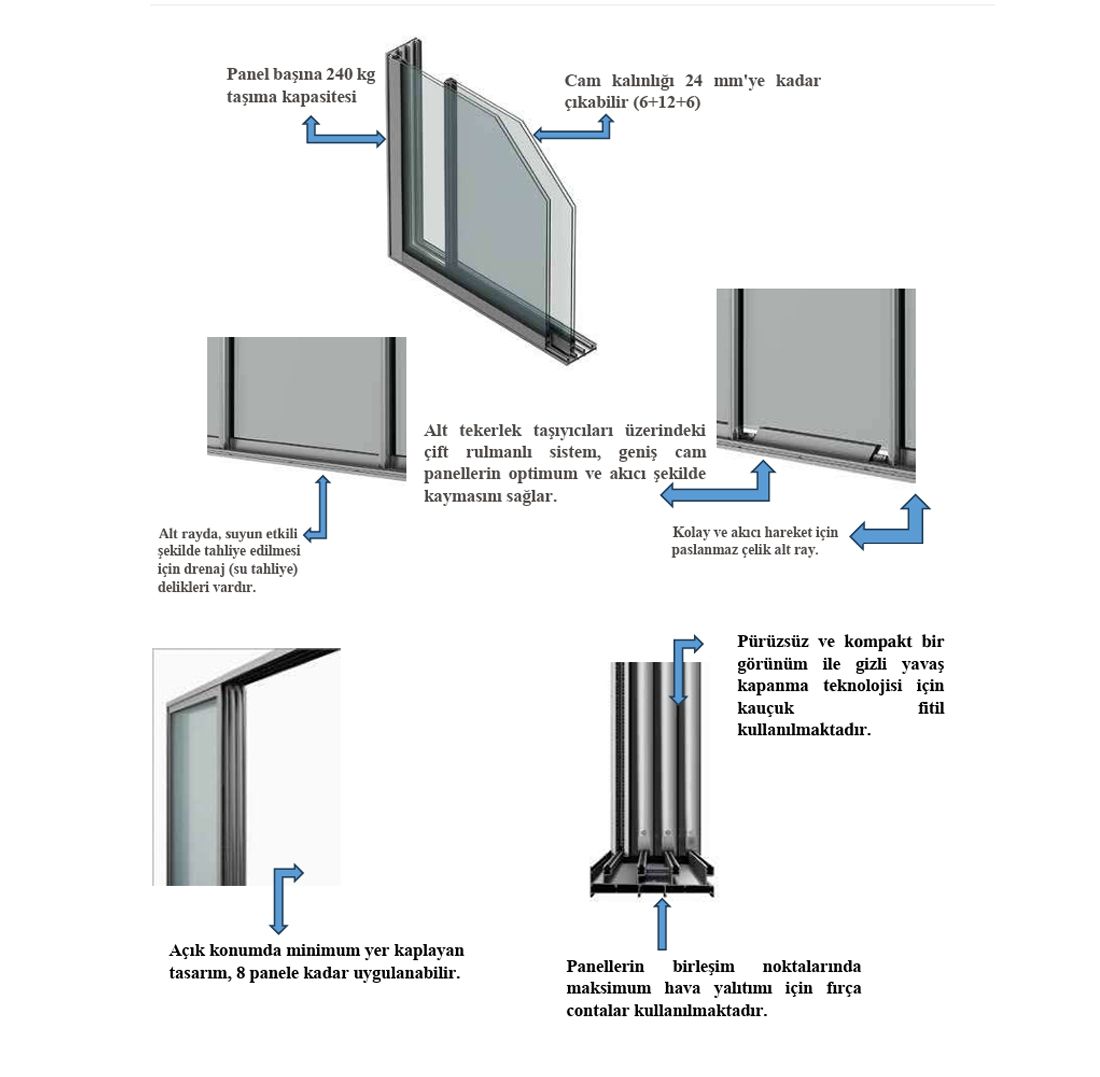 Panel başına 240 kg taşıma kapasitesi

Cam kalınlığı 24 mm'ye kadar çıkabilir (6+12+6)

Alt tekerlek taşıyıcıları üzerindeki çift rulmanlı sistem, geniş cam panellerin optimum ve akıcı şekilde kaymasını sağlar.

Alt rayda, suyun etkili şekilde tahliye edilmesi için drenaj (su tahliye) delikleri vardır.

Kolay ve akıcı hareket için paslanmaz çelik alt ray.

Pürüzsüz ve kompakt bir görünüm ile gizli yavaş kapanma teknolojisi için kauçuk fitil kullanılmaktadır.

Açık konumda minimum yer kaplayan tasarım, 8 panele kadar uygulanabilir.

Panellerin birleşim noktalarında maksimum hava yalıtımı için fırça contalar kullanılmaktadır.